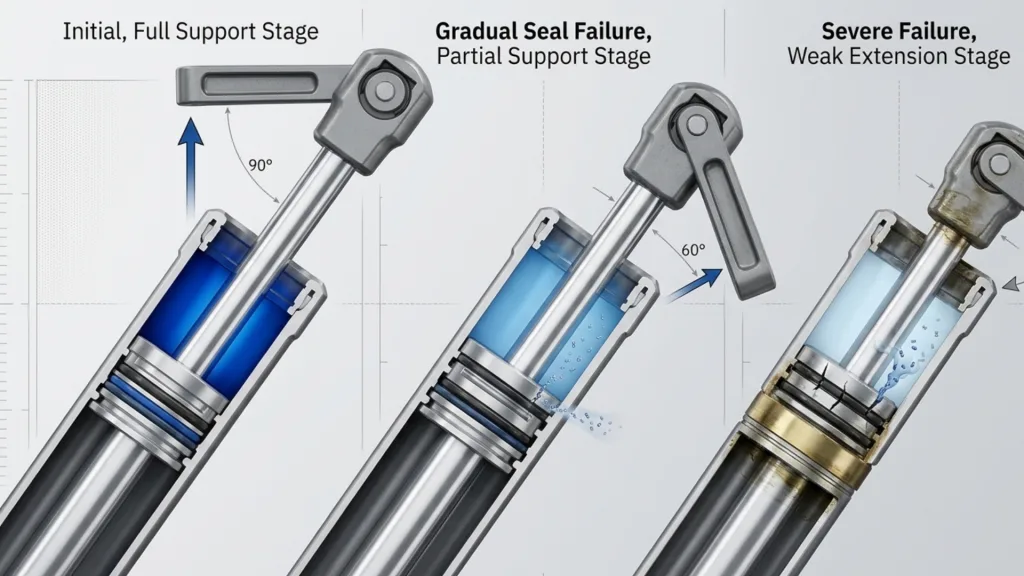 Initial, Full Support Stage

90°

Gradual Seal Failure,
Partial Support Stage

60°

Severe Failure,
Weak Extension Stage